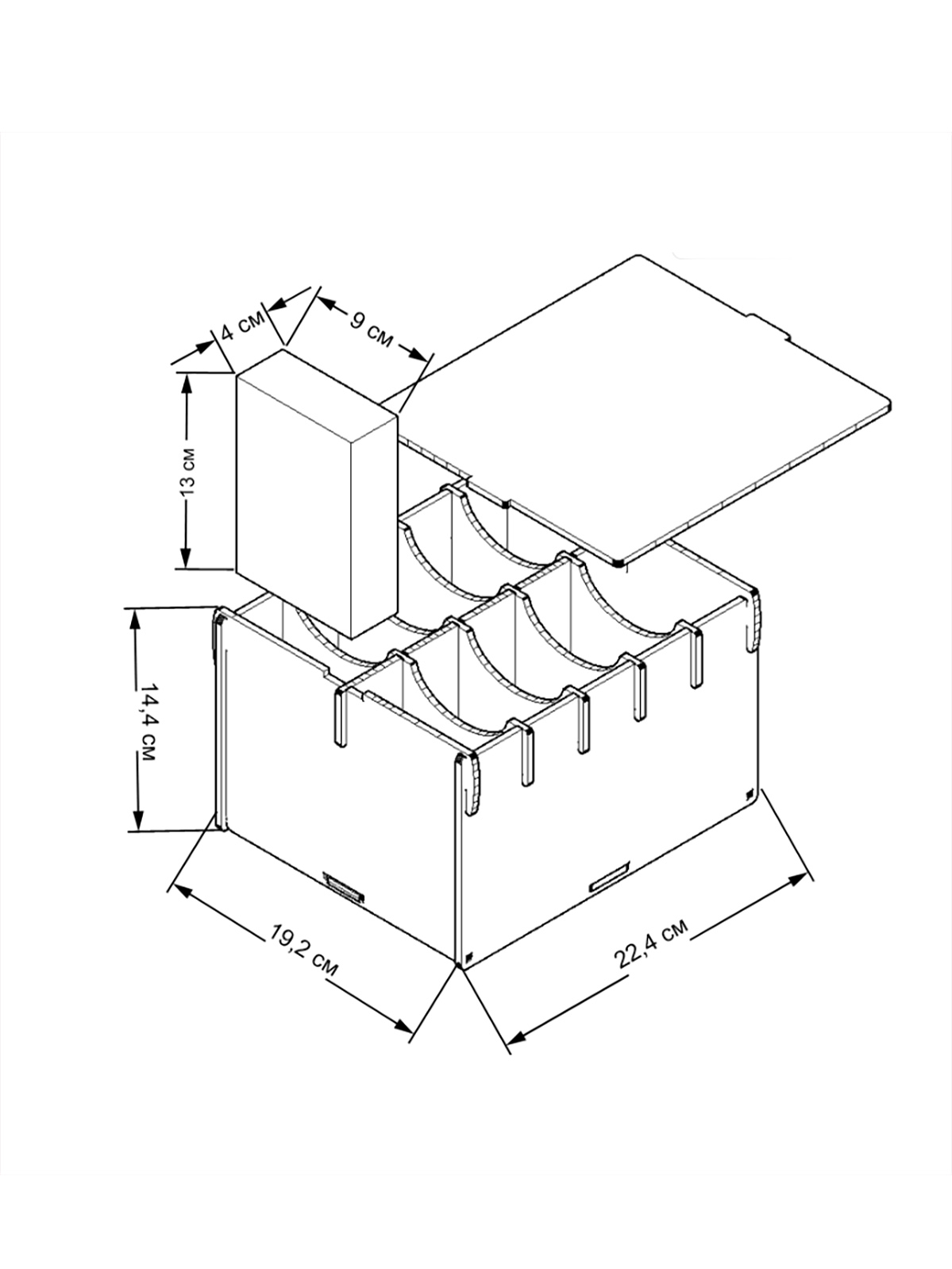 4 см
9 см
13 см
14,4 см
19,2 см
22,4 см